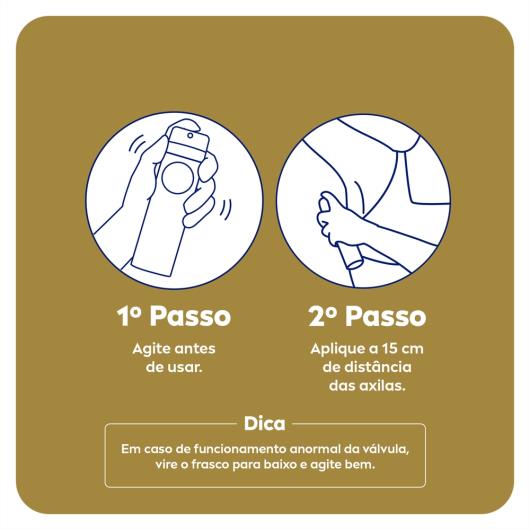 1º Passo

Agite antes de usar.

2º Passo

Aplique a 15 cm de distância das axilas.

Dica

Em caso de funcionamento anormal da válvula, vire o frasco para baixo e agite bem.