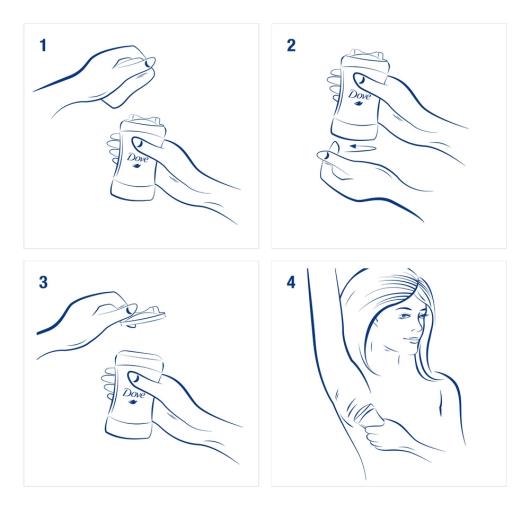 1

Dove

2

Dove

3

Dove

4