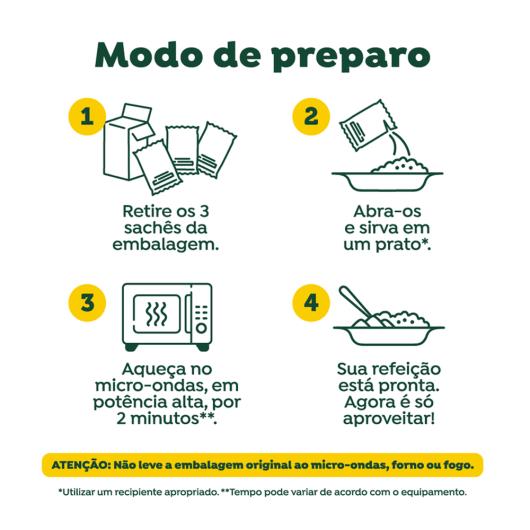 Modo de preparo

1
Retire os 3 sachês da embalagem.

2
Abra-os e sirva em um prato*.

3
Aqueça no micro-ondas, em potência alta, por 2 minutos**.

4
Sua refeição está pronta. Agora é só aproveitar!

ATENÇÃO: Não leve a embalagem original ao micro-ondas, forno ou fogo.

*Utilizar um recipiente apropriado. **Tempo pode variar de acordo com o equipamento.